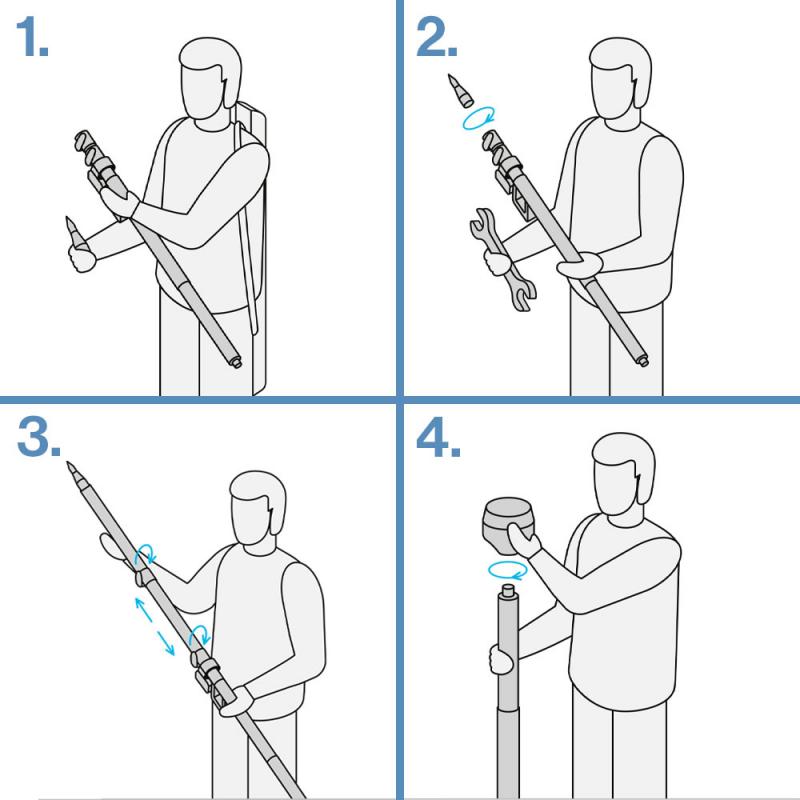 1.

2.

3.

4.